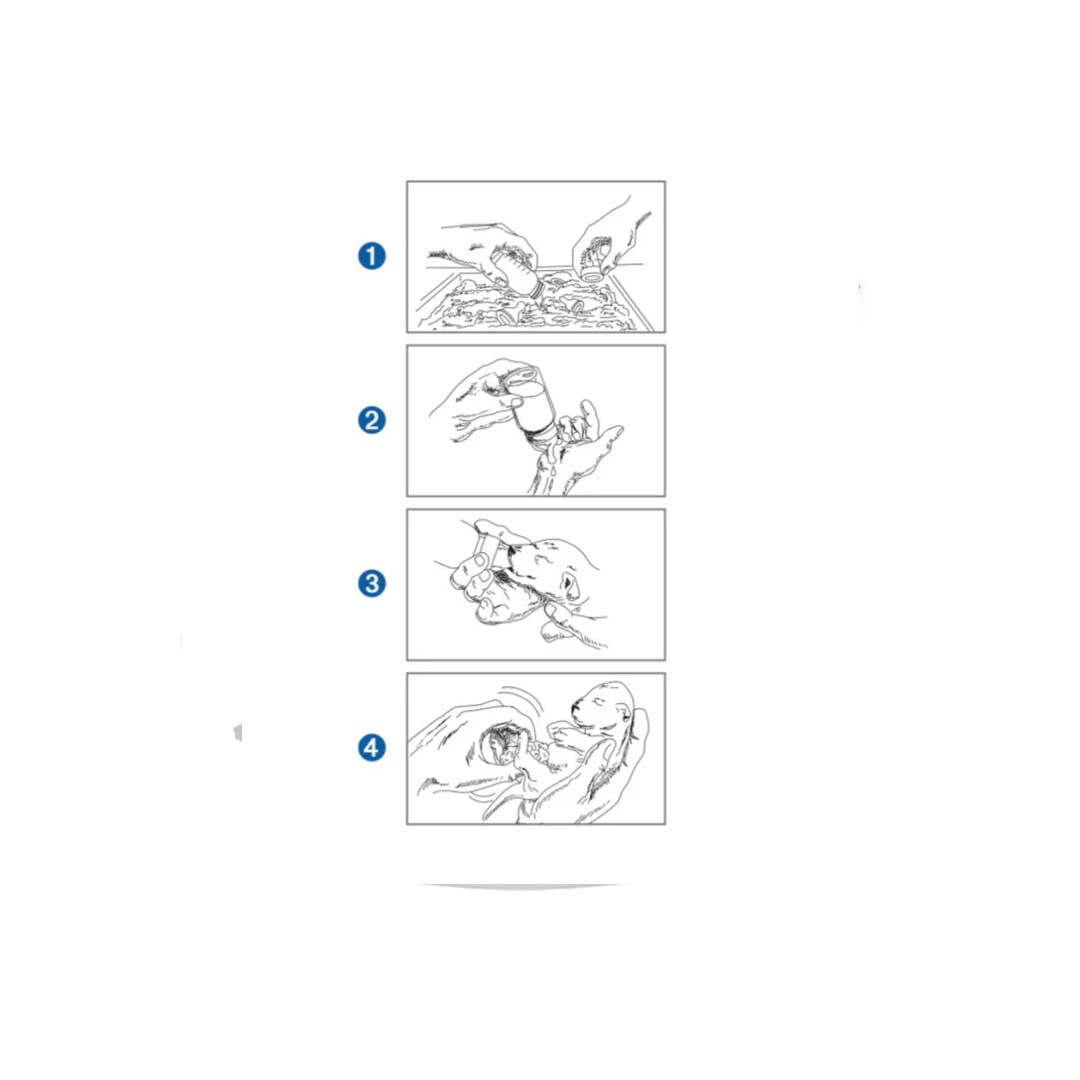 1

2

3

4